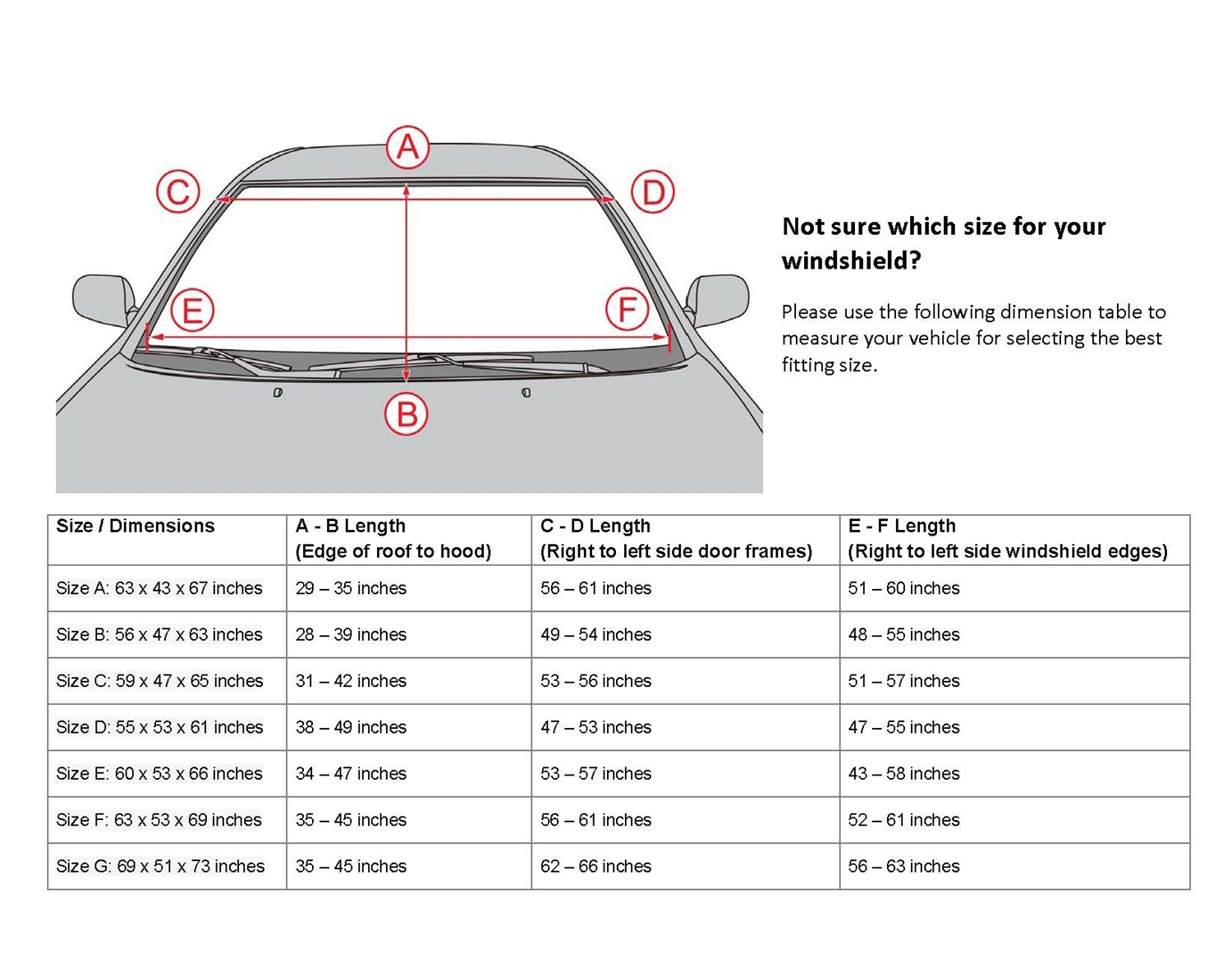 A

C

D

E

F

B

Not sure which size for your windshield?

Please use the following dimension table to measure your vehicle for selecting the best fitting size.

| Size / Dimensions | A - B Length (Edge of roof to hood) | C - D Length (Right to left side door frames) | E - F Length (Right to left side windshield edges) |
|---|---|---|---|
| Size A: 63 x 43 x 67 inches | 29 – 35 inches | 56 – 61 inches | 51 – 60 inches |
| Size B: 56 x 47 x 63 inches | 28 – 39 inches | 49 – 54 inches | 48 – 55 inches |
| Size C: 59 x 47 x 65 inches | 31 – 42 inches | 53 – 56 inches | 51 – 57 inches |
| Size D: 55 x 53 x 61 inches | 38 – 49 inches | 47 – 53 inches | 47 – 55 inches |
| Size E: 60 x 53 x 66 inches | 34 – 47 inches | 53 – 57 inches | 43 – 58 inches |
| Size F: 63 x 53 x 69 inches | 35 – 45 inches | 56 – 61 inches | 52 – 61 inches |
| Size G: 69 x 51 x 73 inches | 35 – 45 inches | 62 – 66 inches | 56 – 63 inches |